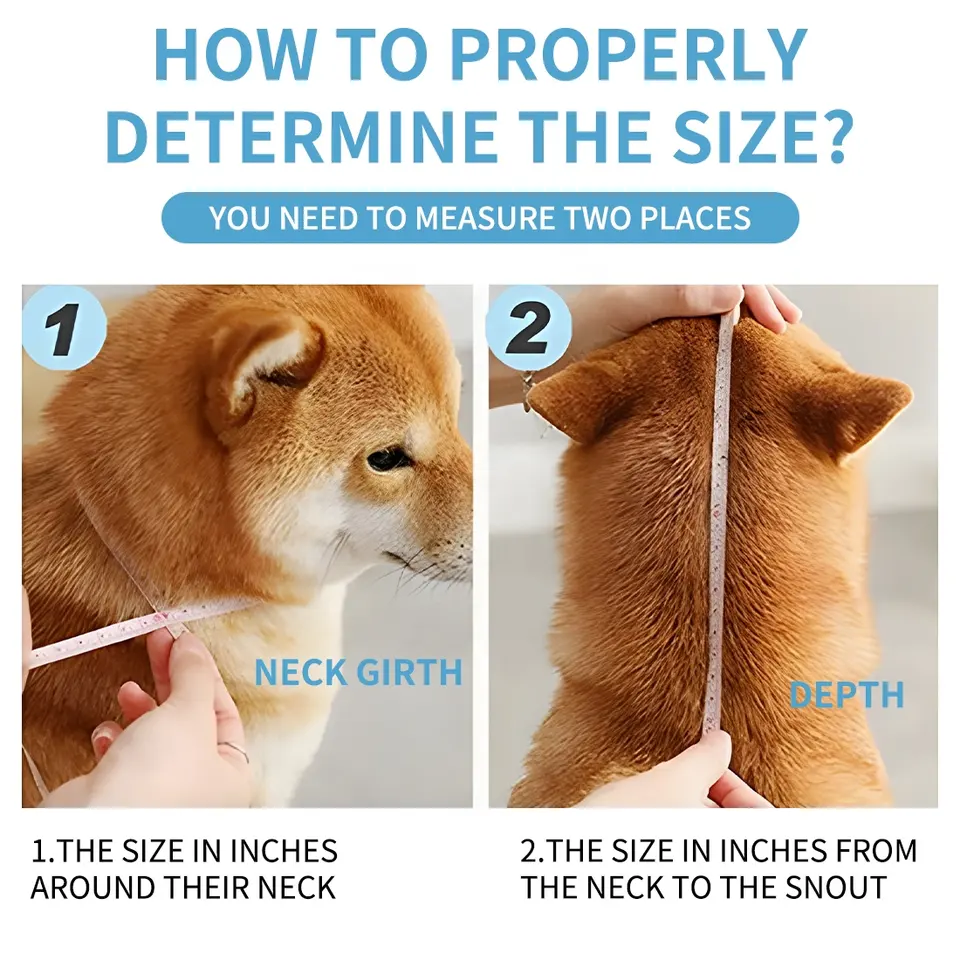 HOW TO PROPERLY DETERMINE THE SIZE?

YOU NEED TO MEASURE TWO PLACES

1

NECK GIRTH

2

DEPTH

1.THE SIZE IN INCHES AROUND THEIR NECK

2.THE SIZE IN INCHES FROM THE NECK TO THE SNOUT