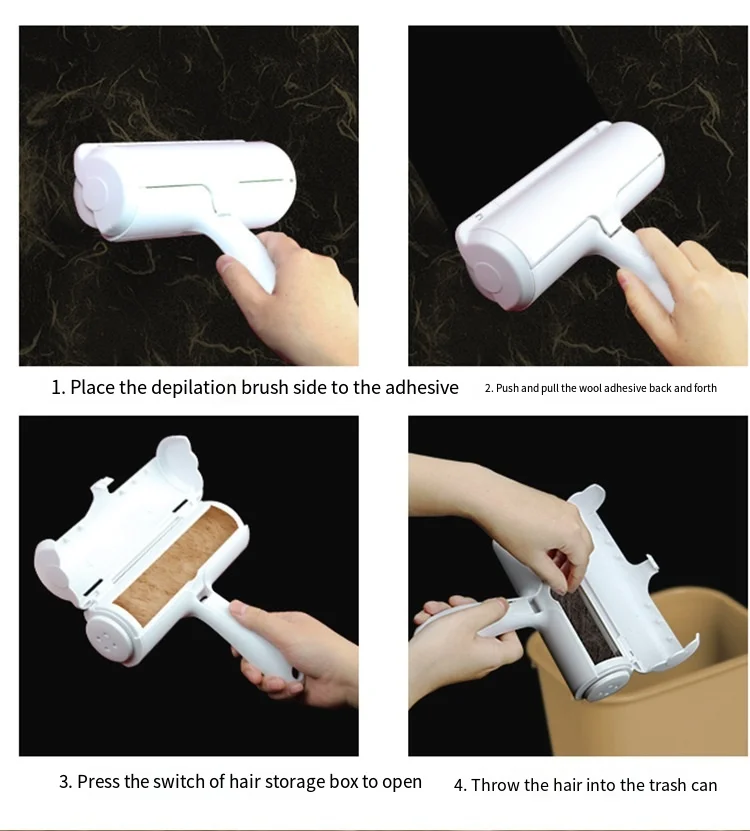 1. Place the depilation brush side to the adhesive

2. Push and pull the wool adhesive back and forth

3. Press the switch of hair storage box to open

4. Throw the hair into the trash can